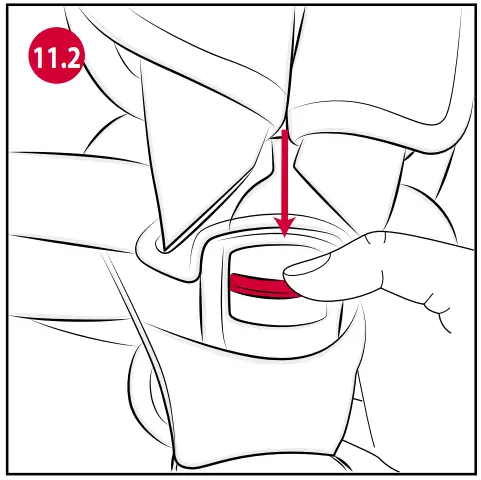 11.2