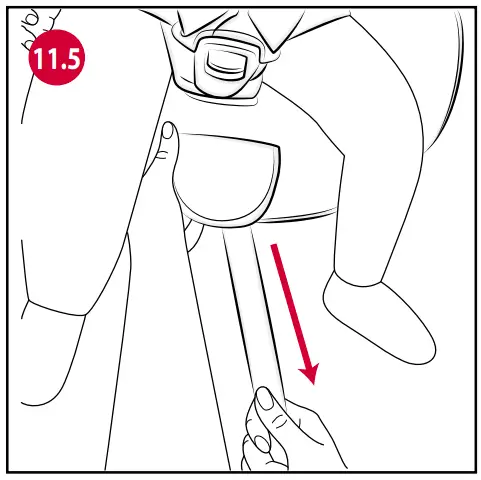 11.5