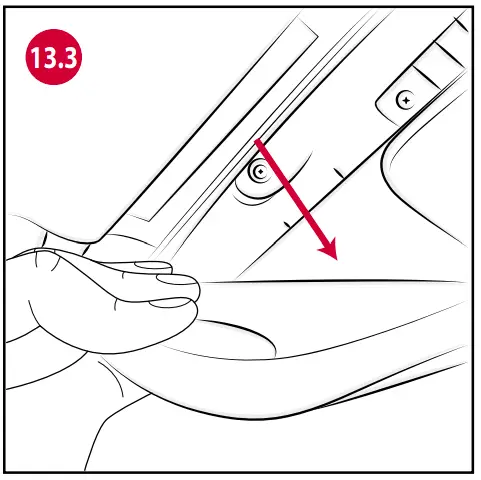 13.3