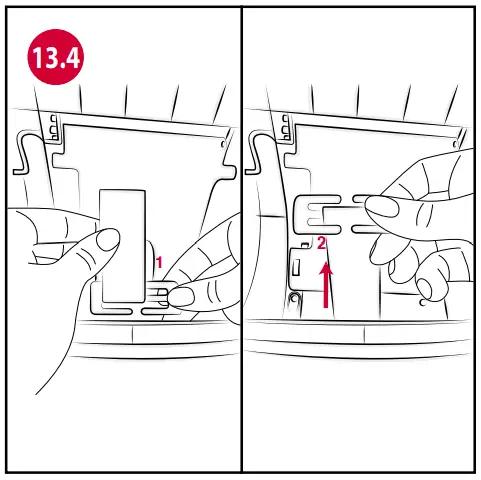 13.4

1

2