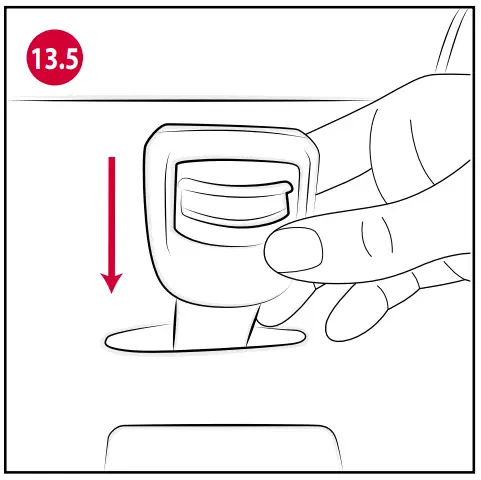 13.5