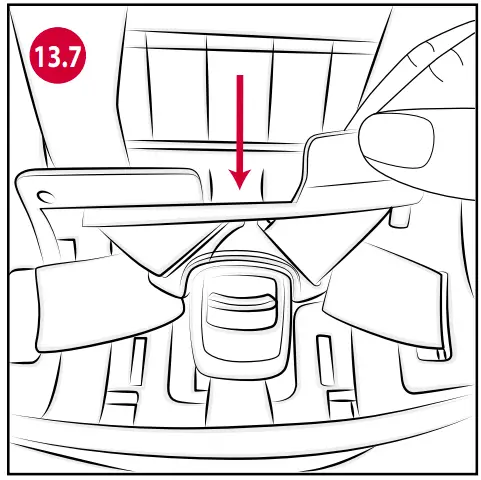 13.7