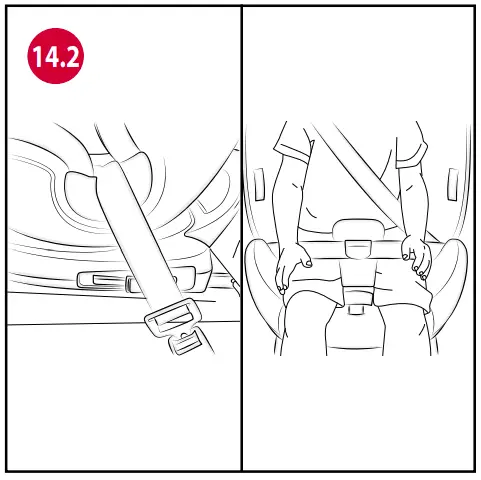 14.2