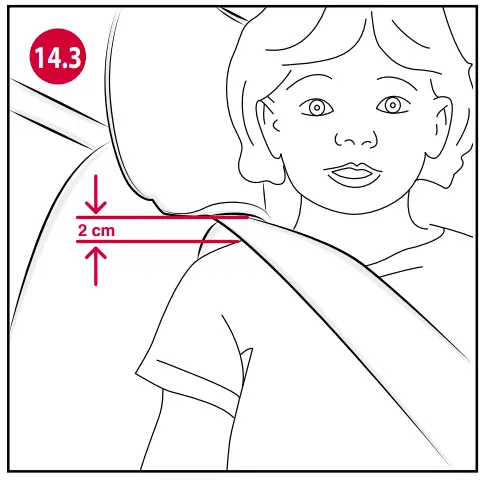 14.3

2 cm