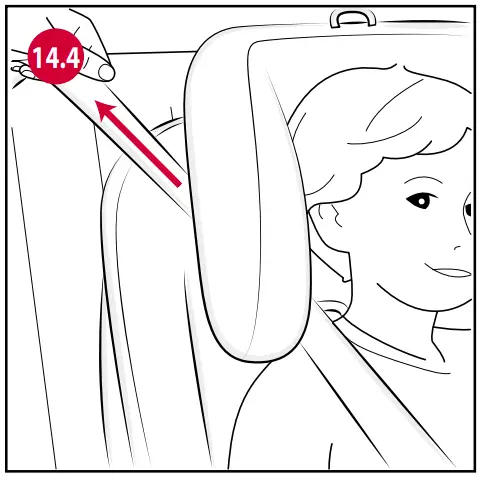 14.4