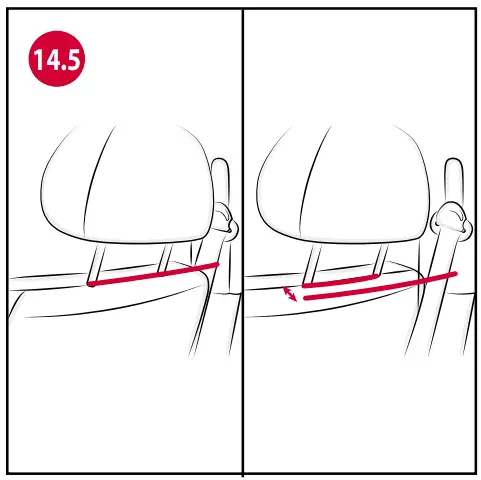 14.5