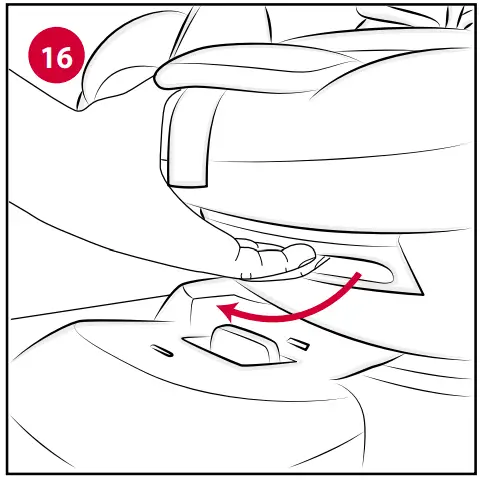 16