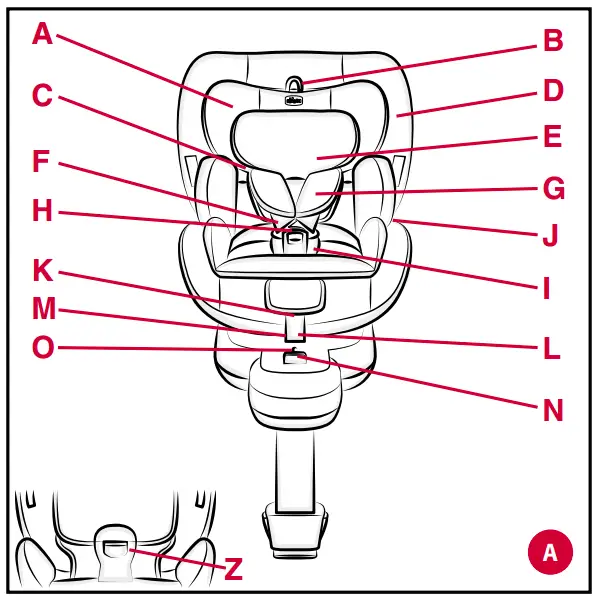 A
B
C
D
E
F
G
H
J
K
I
M
L
O
N
Z
A