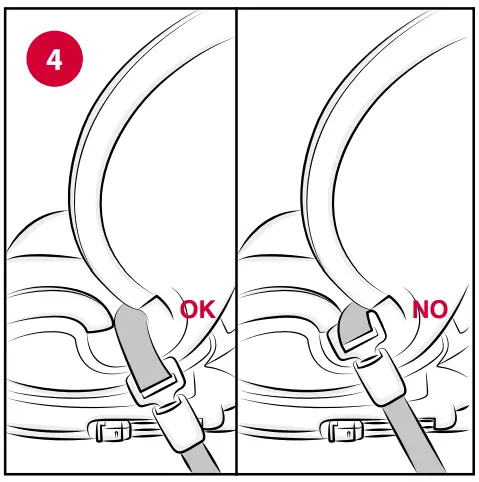 4

OK

NO