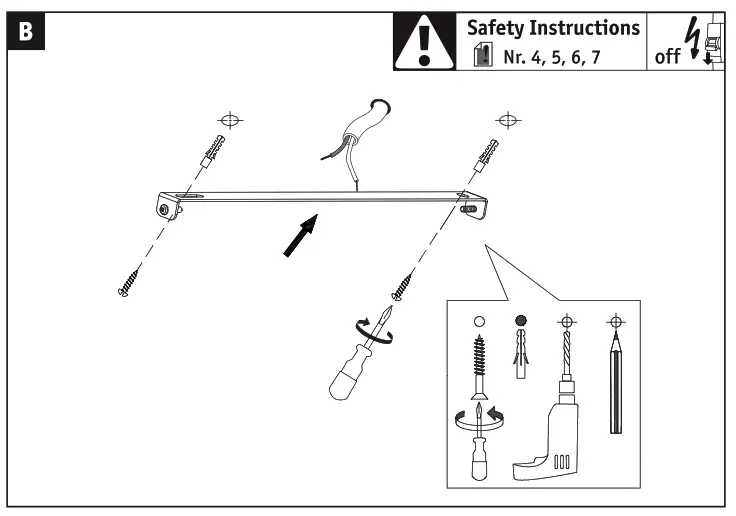 B

Safety Instructions
Nr. 4, 5, 6, 7

off