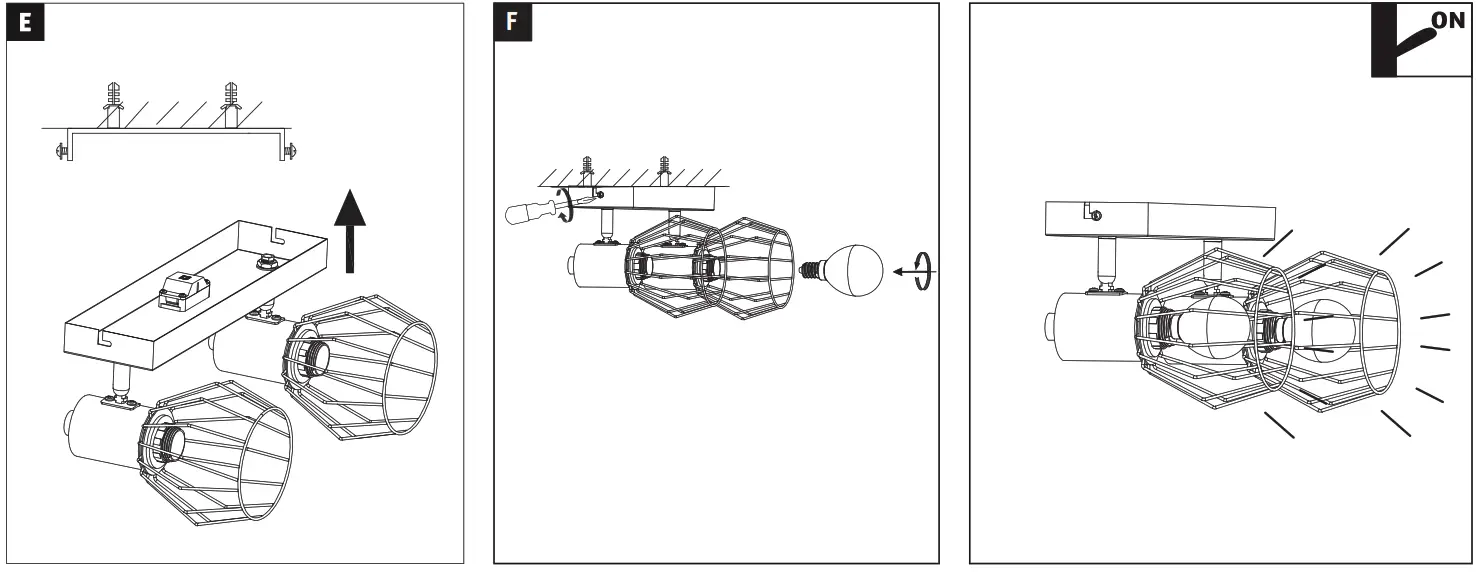 E

F

ON