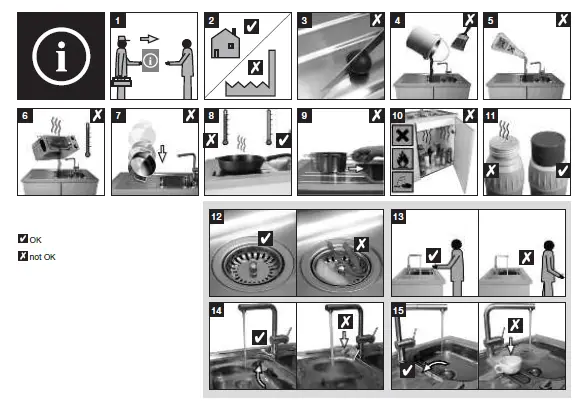 1

2

3

4

5

6

7

8

9

10

11

OK
not OK

12

13

14

15