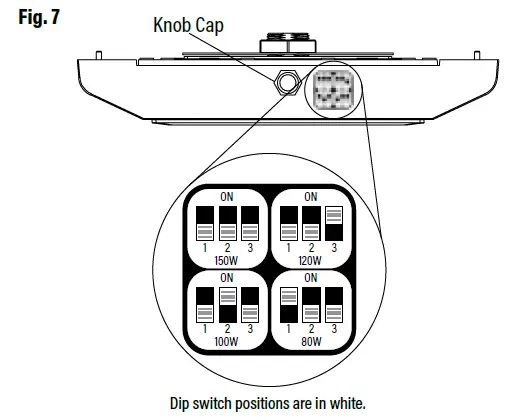 Fig. 7

Knob Cap

ON
1 2 3
150W

ON
1 2 3
120W

ON
1 2 3
100W

ON
1 2 3
80W

Dip switch positions are in white.