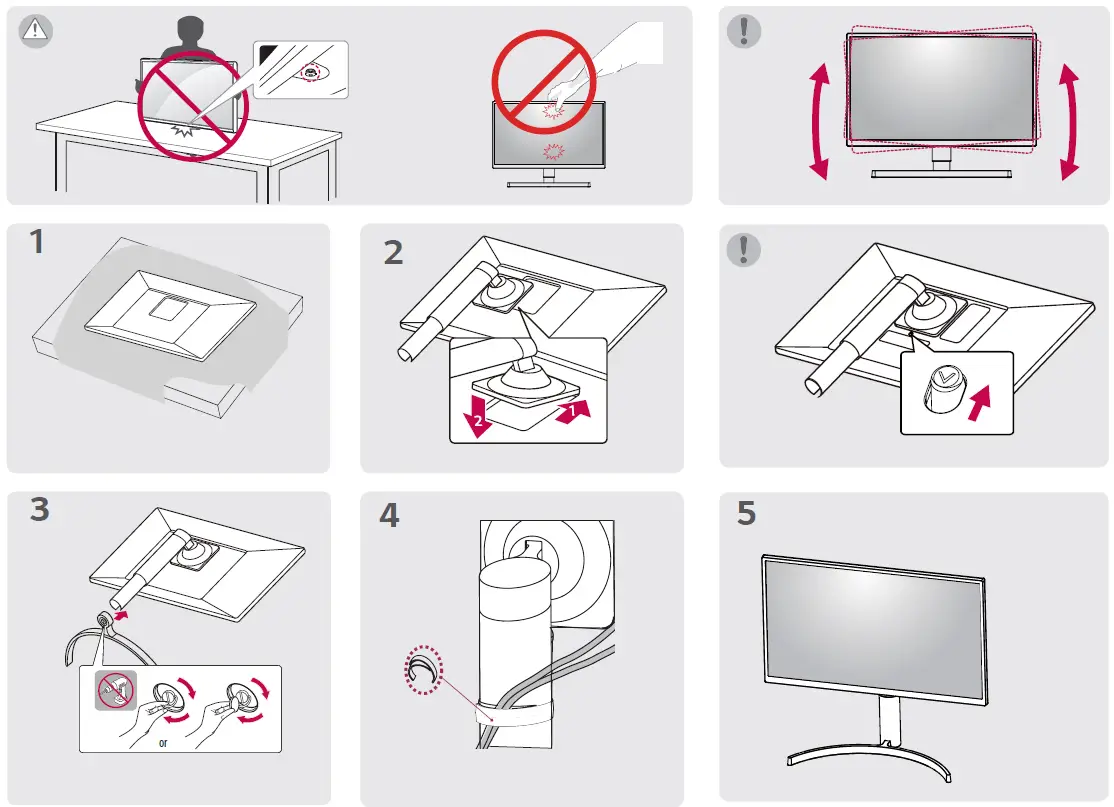 1

2

2
1

3

or

4

5