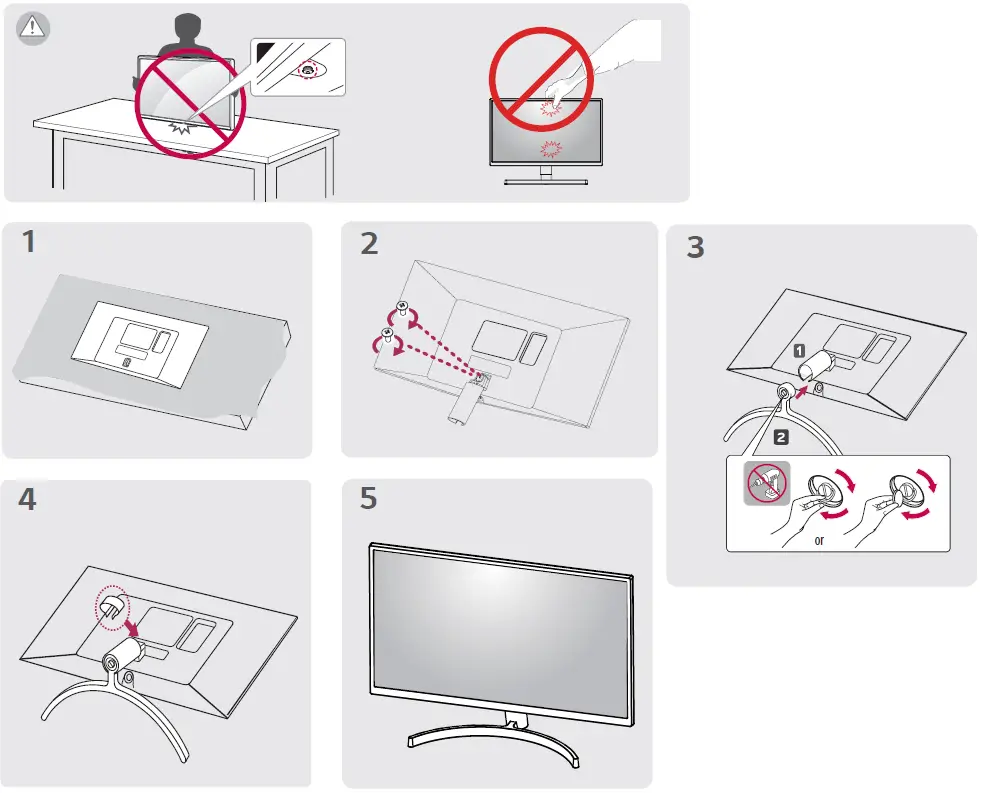 1

2

3

1

2

or

4

5