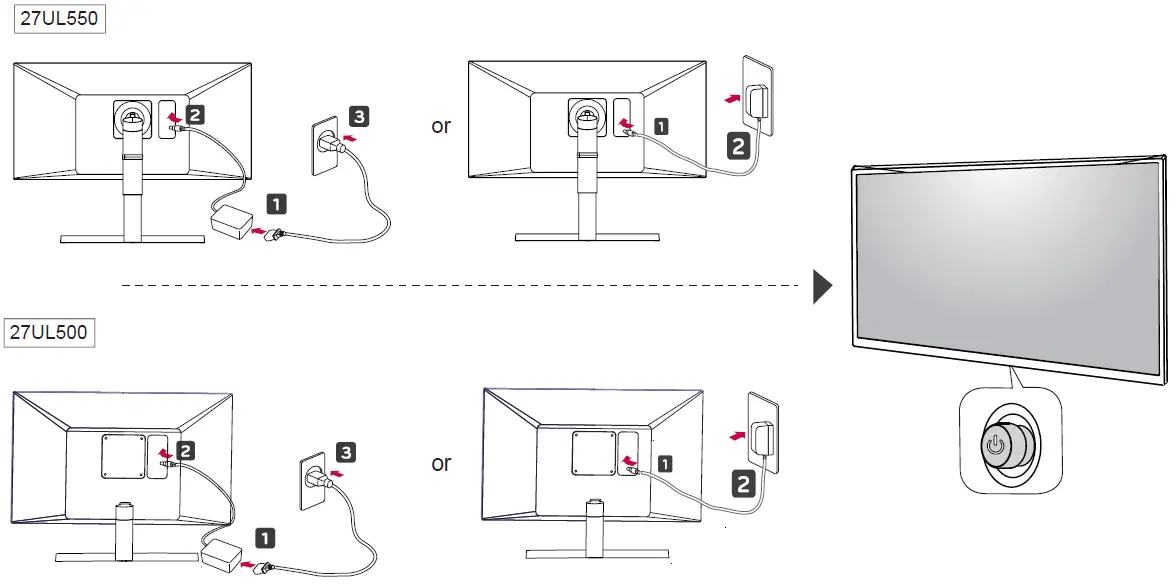 27UL550

2

3

1

or

1

2

27UL500

2

3

1

or

1

2