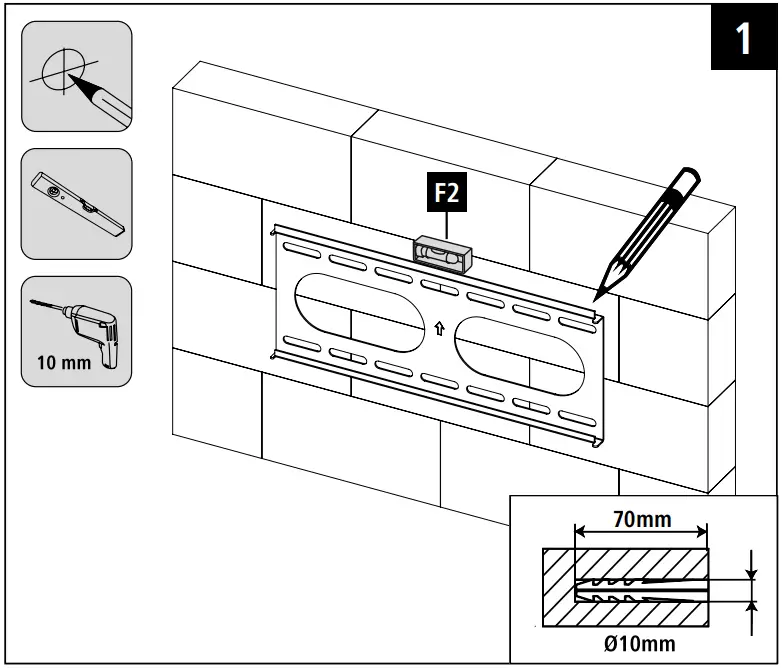 1

10 mm

F2

70mm

Ø10mm