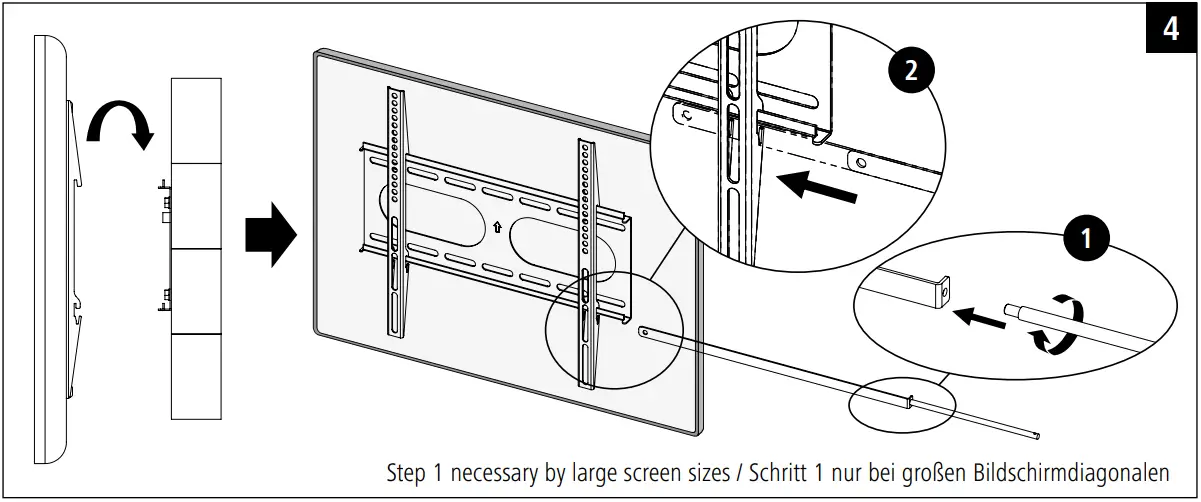 4

2

1

Step 1 necessary by large screen sizes / Schritt 1 nur bei großen Bildschirmdiagonalen