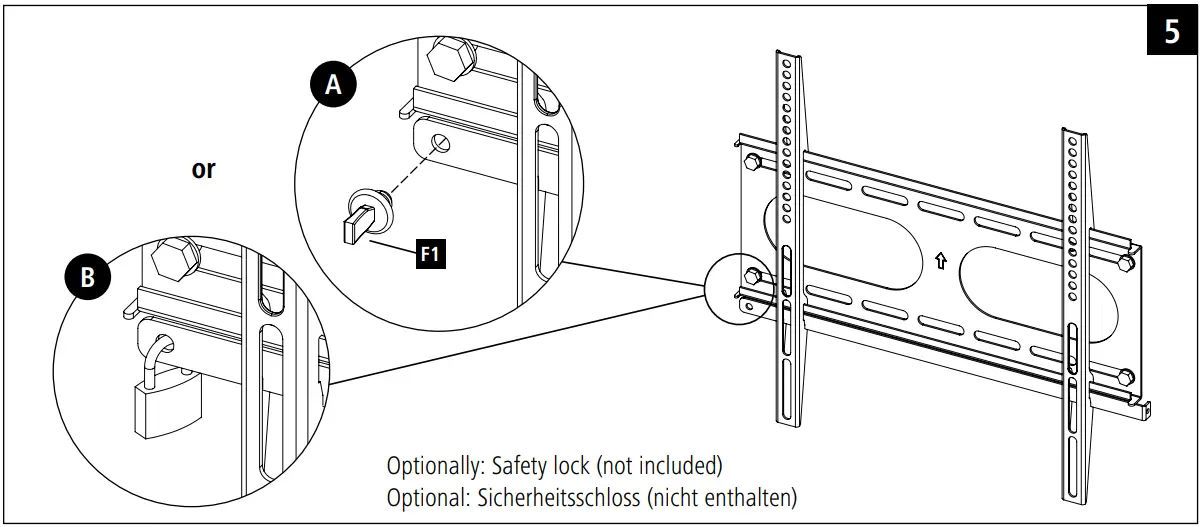 5

A

or

F1

B

Optionally: Safety lock (not included)
Optional: Sicherheitsschloss (nicht enthalten)