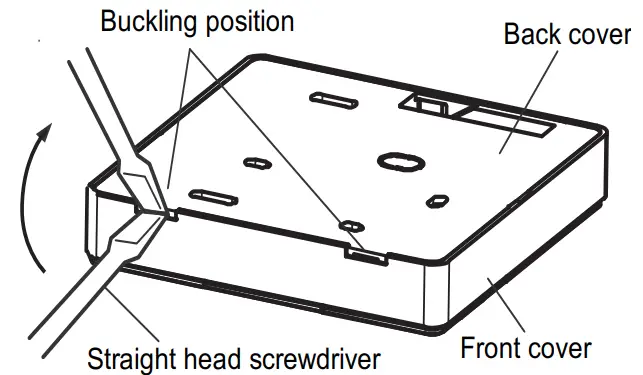 Buckling position
Back cover
Straight head screwdriver
Front cover