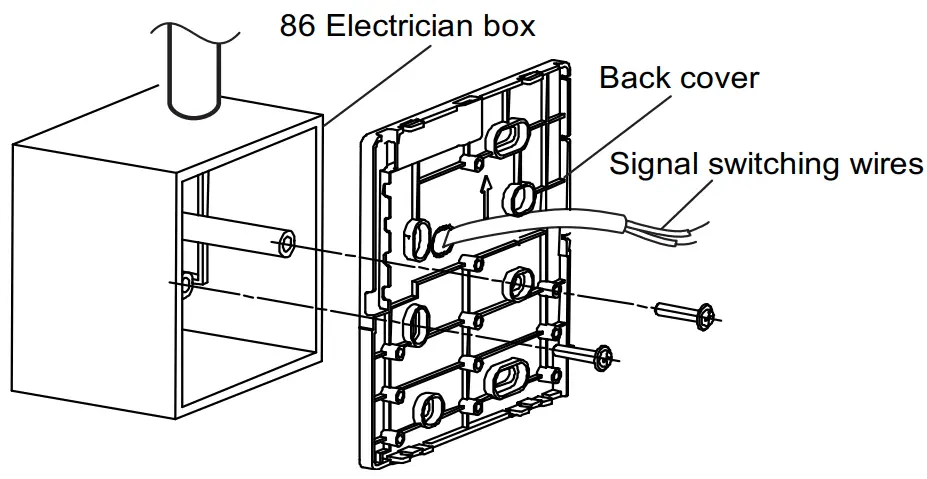 86 Electrician box

Back cover

Signal switching wires