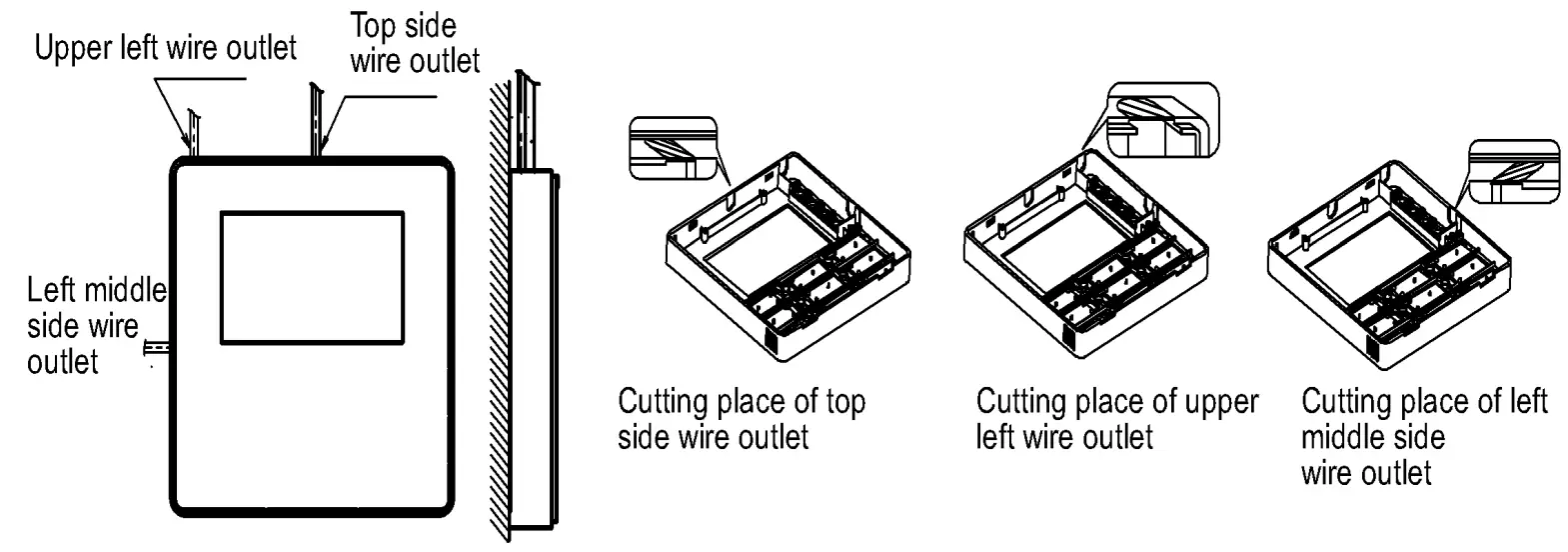 Upper left wire outlet

Top side wire outlet

Left middle side wire outlet

Cutting place of top side wire outlet

Cutting place of upper left wire outlet

Cutting place of left middle side wire outlet