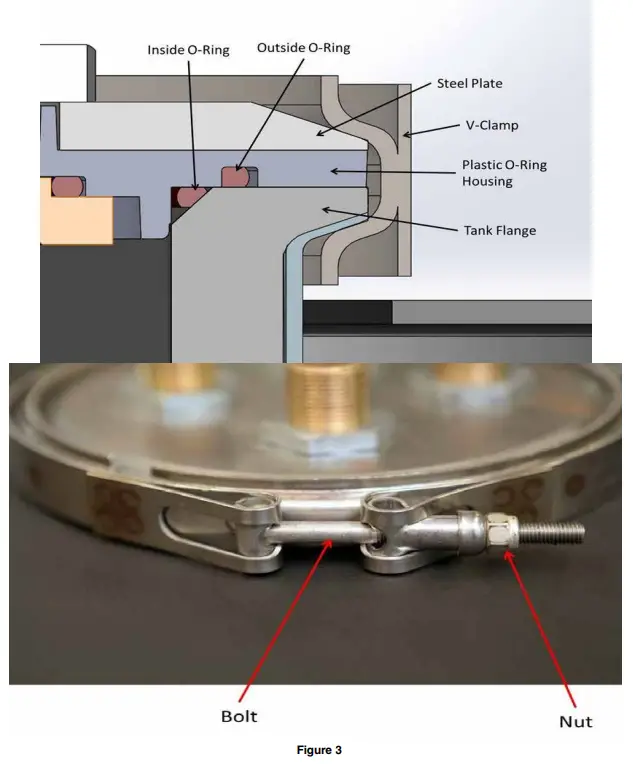 Inside O-Ring
Outside O-Ring
Steel Plate
V-Clamp
Plastic O-Ring Housing
Tank Flange

Bolt
Nut

Figure 3