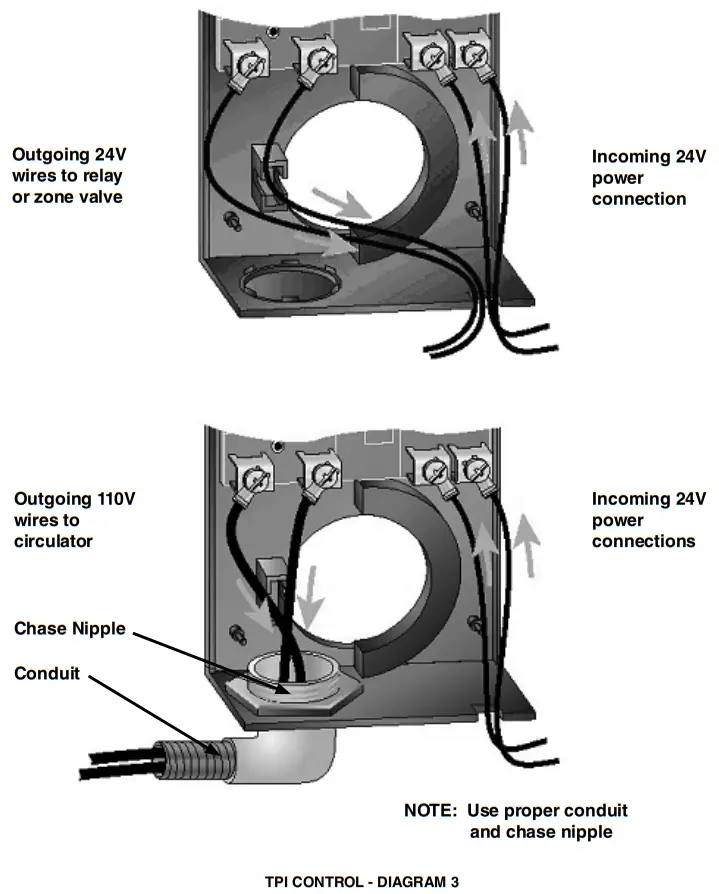 Outgoing 24V wires to relay or zone valve

Incoming 24V power connection

Outgoing 110V wires to circulator

Incoming 24V power connections

Chase Nipple

Conduit

NOTE: Use proper conduit and chase nipple

TPI CONTROL - DIAGRAM 3