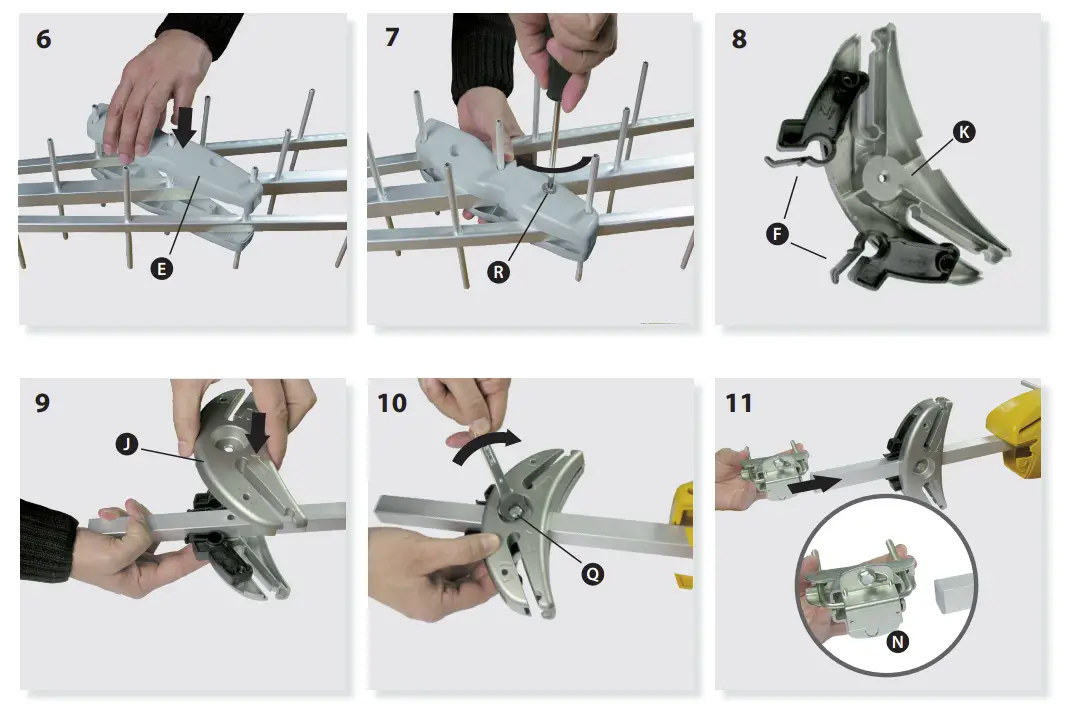 6

E

7

R

8

K

F

F

9

J

10

Q

11

N