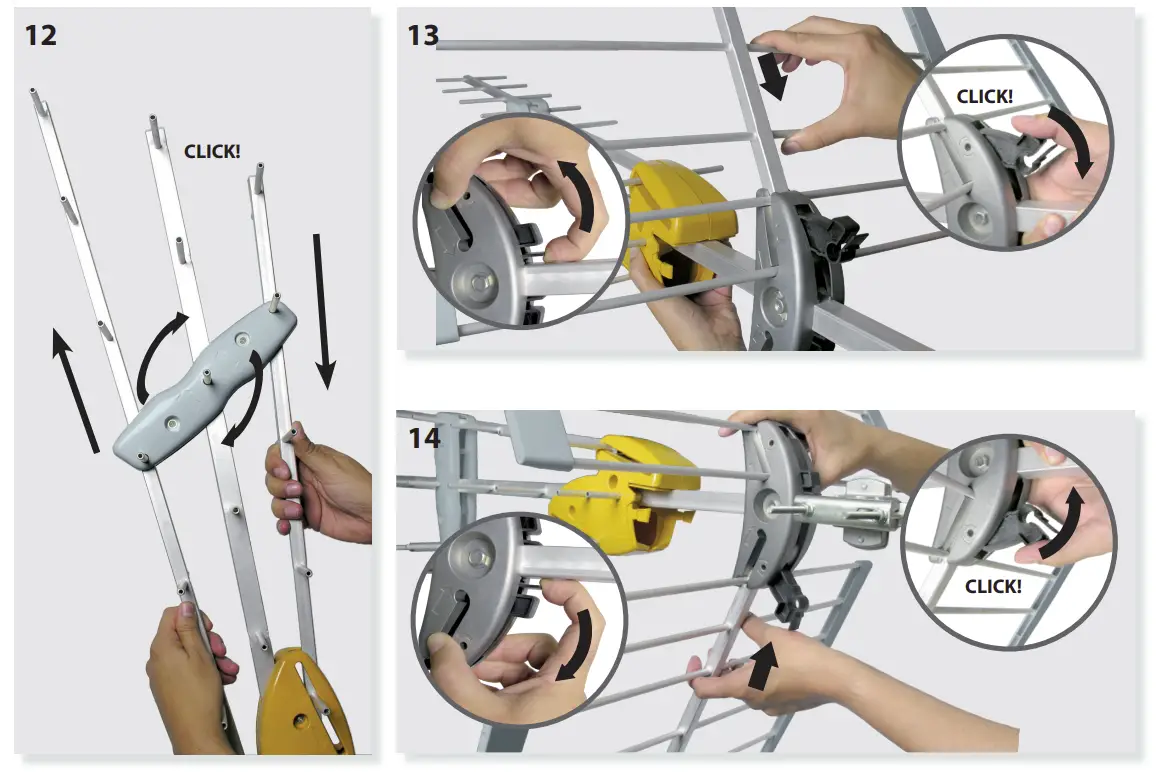 12

CLICK!

13

CLICK!

14

CLICK!