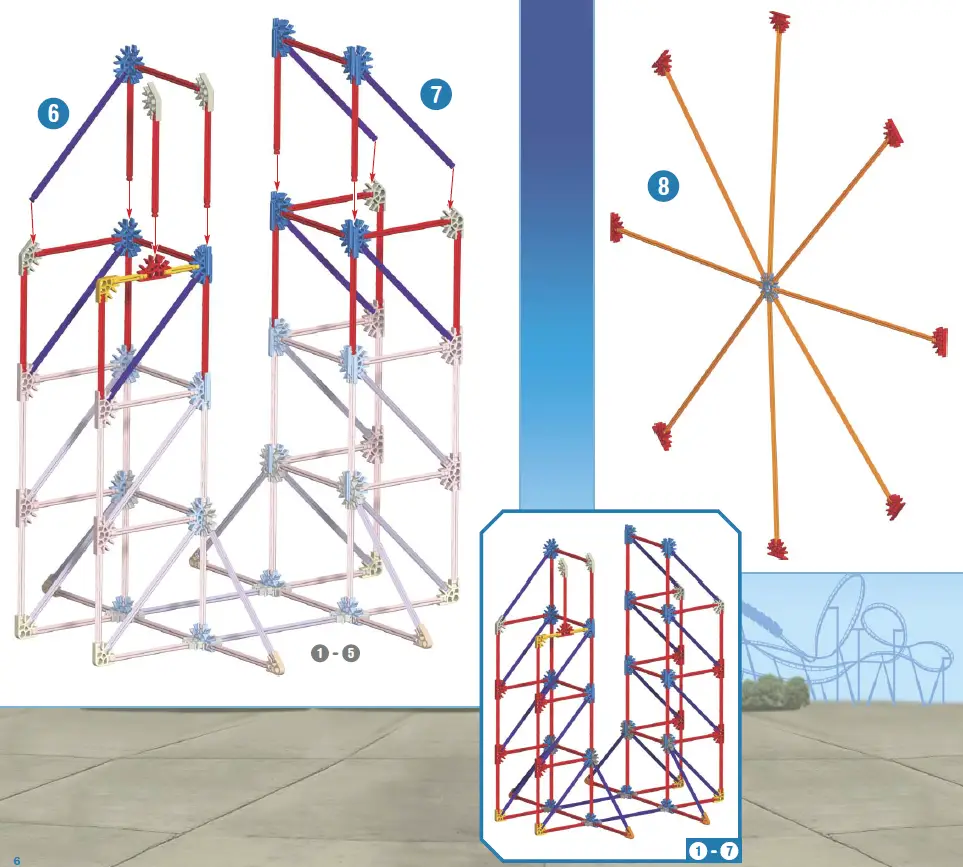 6

7

8

1 - 5

1 - 7

6