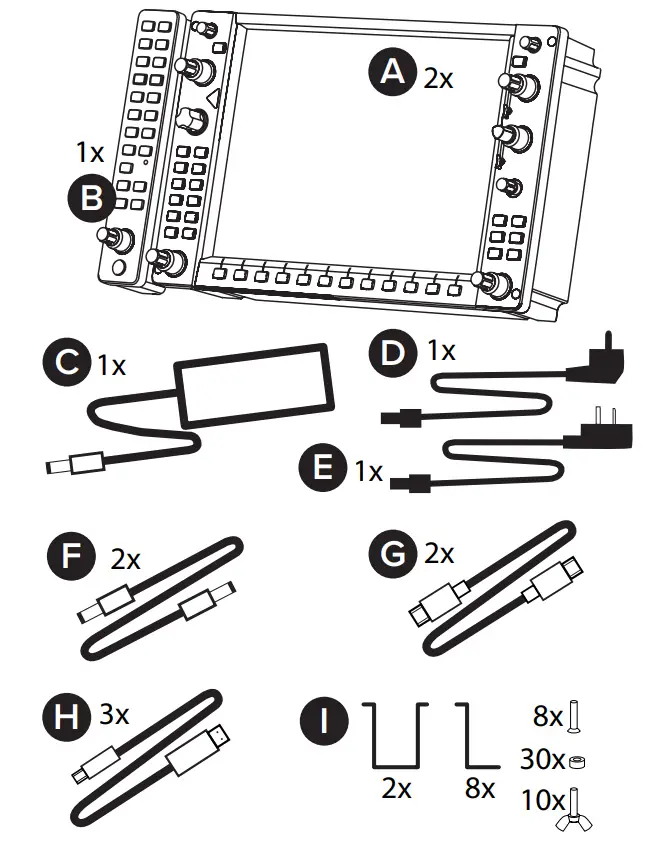 A 2x
1x
B
C 1x
D 1x
E 1x
F 2x
G 2x
H 3x
I
2x
8x
8x
30x
10x