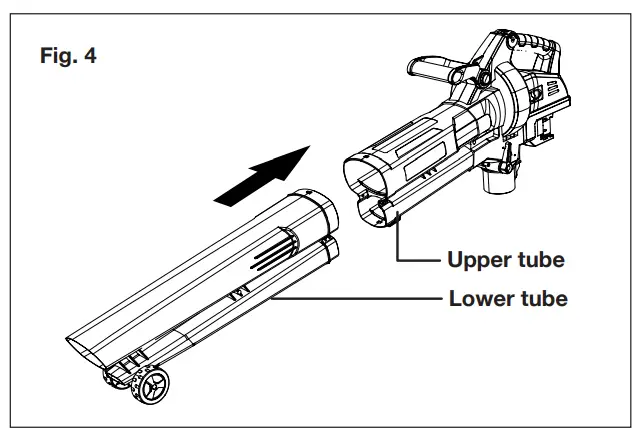 Fig. 4

Upper tube

Lower tube