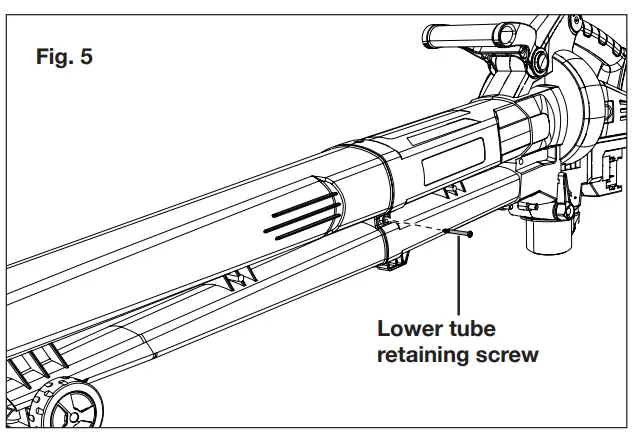 Fig. 5

Lower tube retaining screw