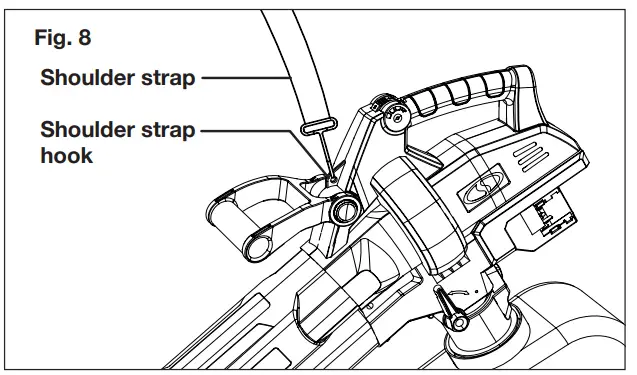 Fig. 8

Shoulder strap

Shoulder strap hook