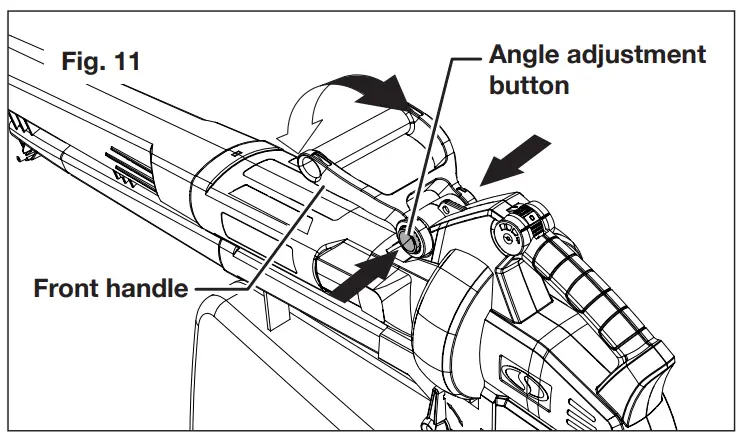 Fig. 11

Angle adjustment button

Front handle