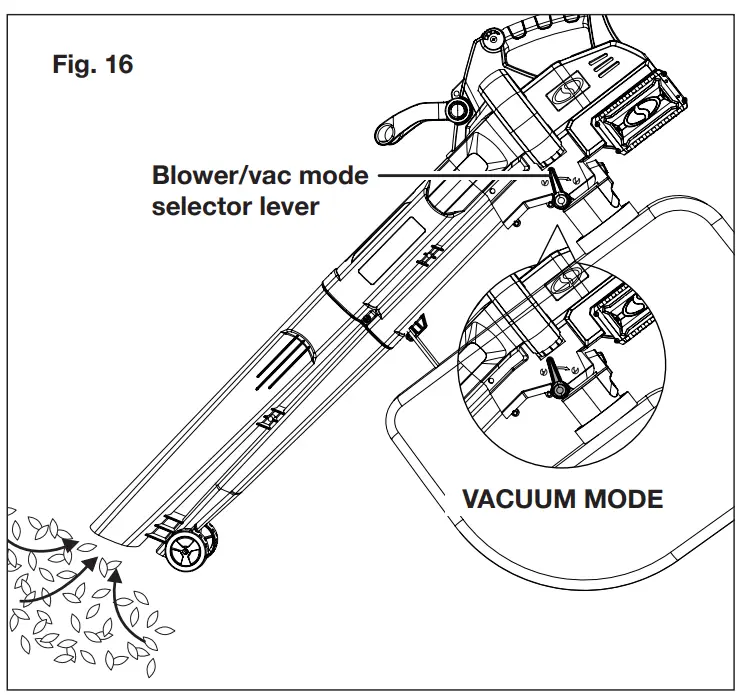 Fig. 16

Blower/vac mode selector lever

VACUUM MODE