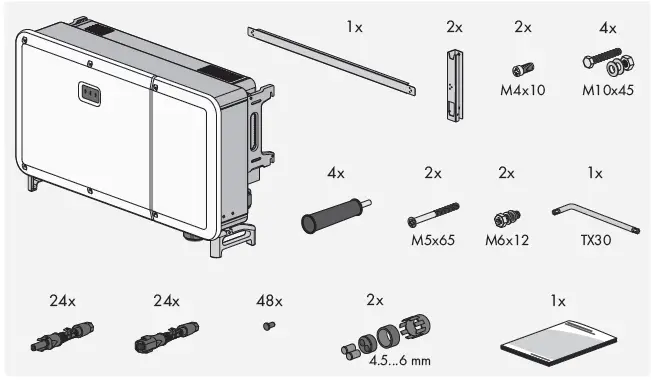 1x

2x

2x
M4x10

4x
M10x45

4x

2x
M5x65

2x
M6x12

1x
TX30

24x

24x

48x

2x
4.5...6 mm

1x