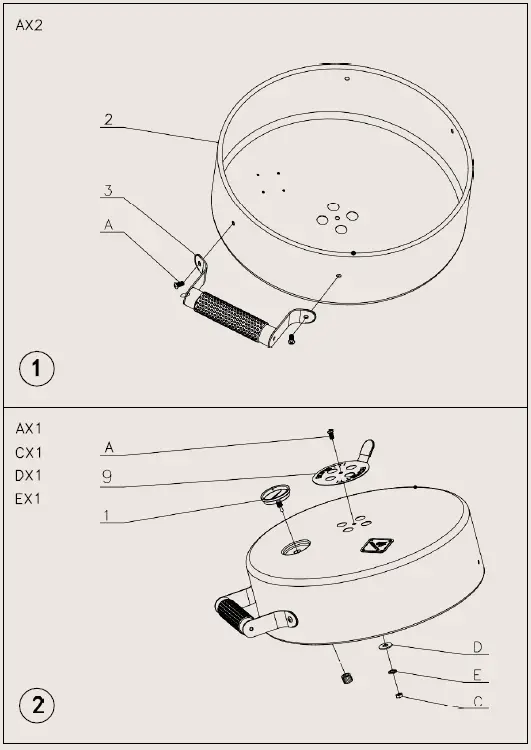 AX2

2

3

A

1

AX1
CX1
DX1
EX1

A

9

1

D

E

C

2