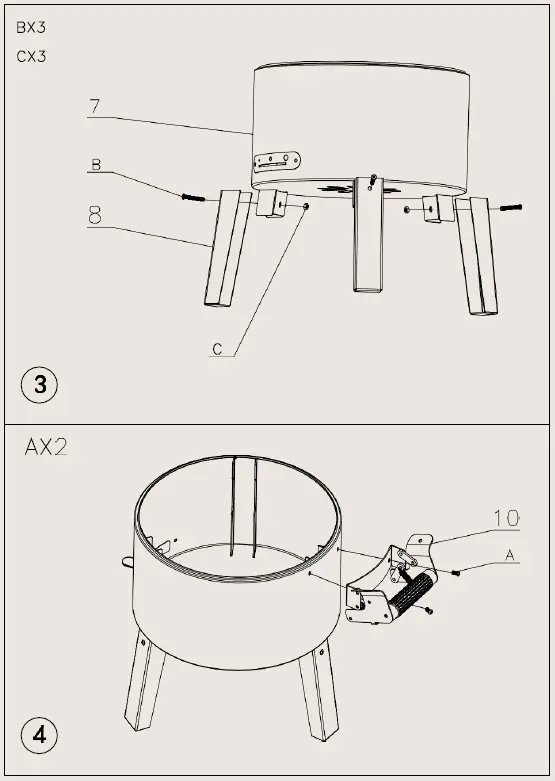 BX3
CX3

7

B

8

C

3

AX2

10

A

4