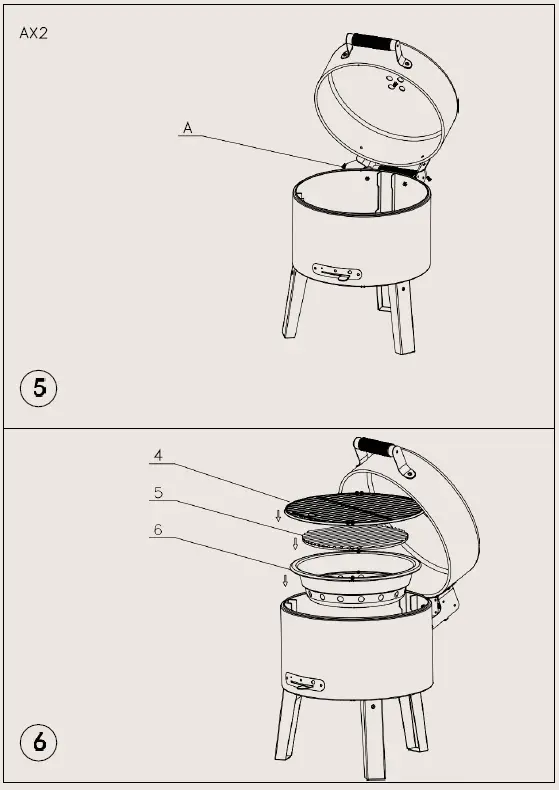 AX2

A

5

4

5

6

6