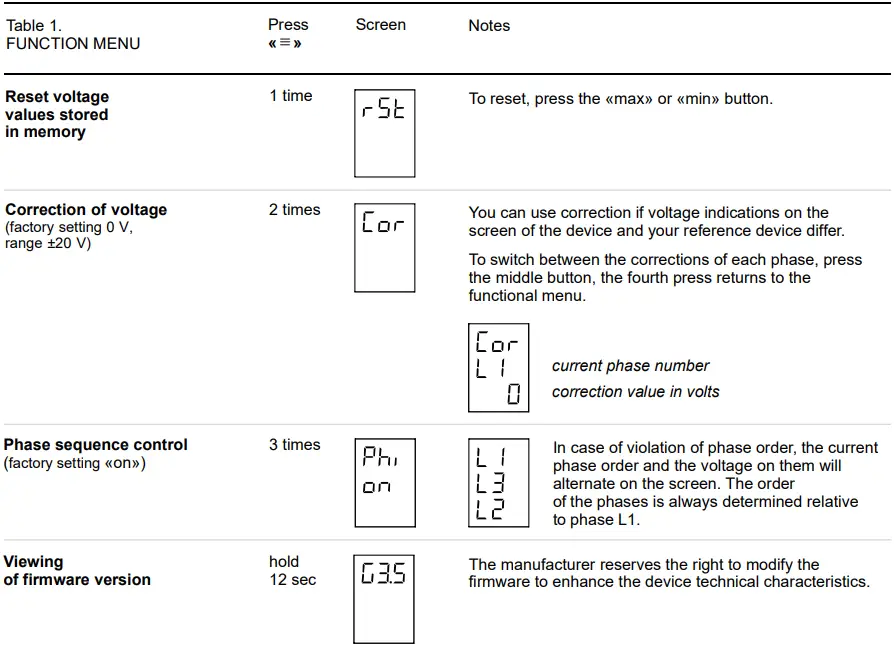 | Table 1. FUNCTION MENU | Press «≡» | Screen | Notes |
|---|---|---|---|
| **Reset voltage values stored in memory** | 1 time | rSt | To reset, press the «max» or «min» button. |
| **Correction of voltage** (factory setting 0 V, range ±20 V) | 2 times | Cor | You can use correction if voltage indications on the screen of the device and your reference device differ. To switch between the corrections of each phase, press the middle button, the fourth press returns to the functional menu. Cor L1 0 *current phase number* *correction value in volts* |
| **Phase sequence control** (factory setting «on») | 3 times | Phi on | L1 L3 L2 In case of violation of phase order, the current phase order and the voltage on them will alternate on the screen. The order of the phases is always determined relative to phase L1. |
| **Viewing of firmware version** | hold 12 sec | G3.5 | The manufacturer reserves the right to modify the firmware to enhance the device technical characteristics. |