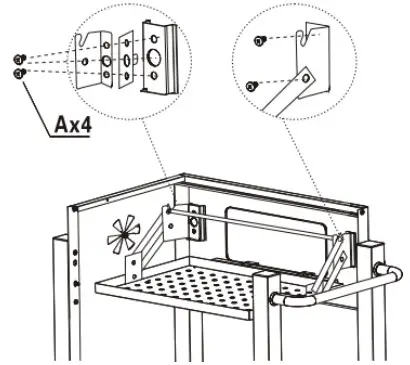 Ax4