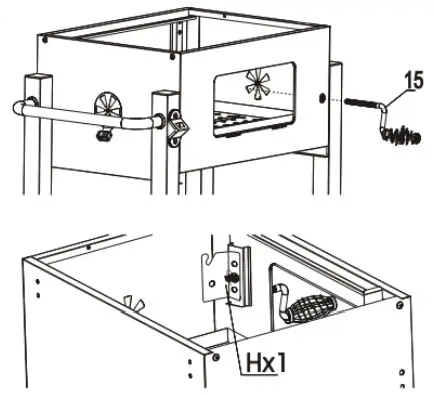 15

Hx1