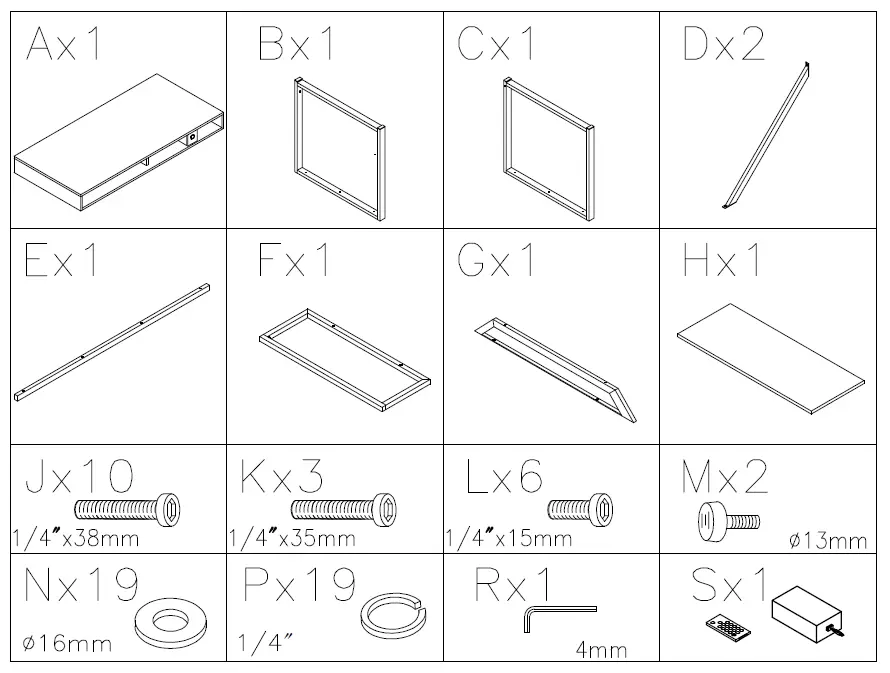 | Ax1 | Bx1 | Cx1 | Dx2 |
|---|---|---|---|
| Ex1 | Fx1 | Gx1 | Hx1 |
| Jx10 1/4"x38mm | Kx3 1/4"x35mm | Lx6 1/4"x15mm | Mx2 ø13mm |
| Nx19 ø16mm | Px19 1/4" | Rx1 4mm | Sx1 |