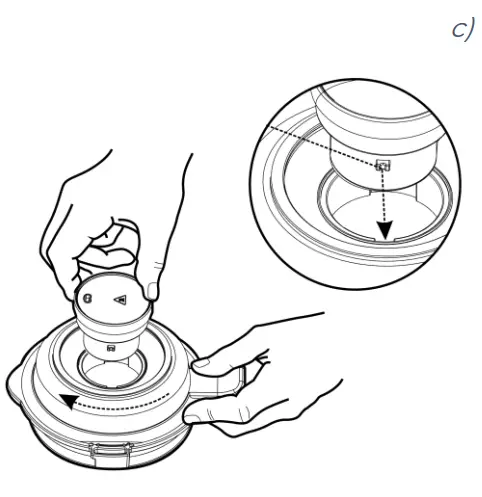 c)