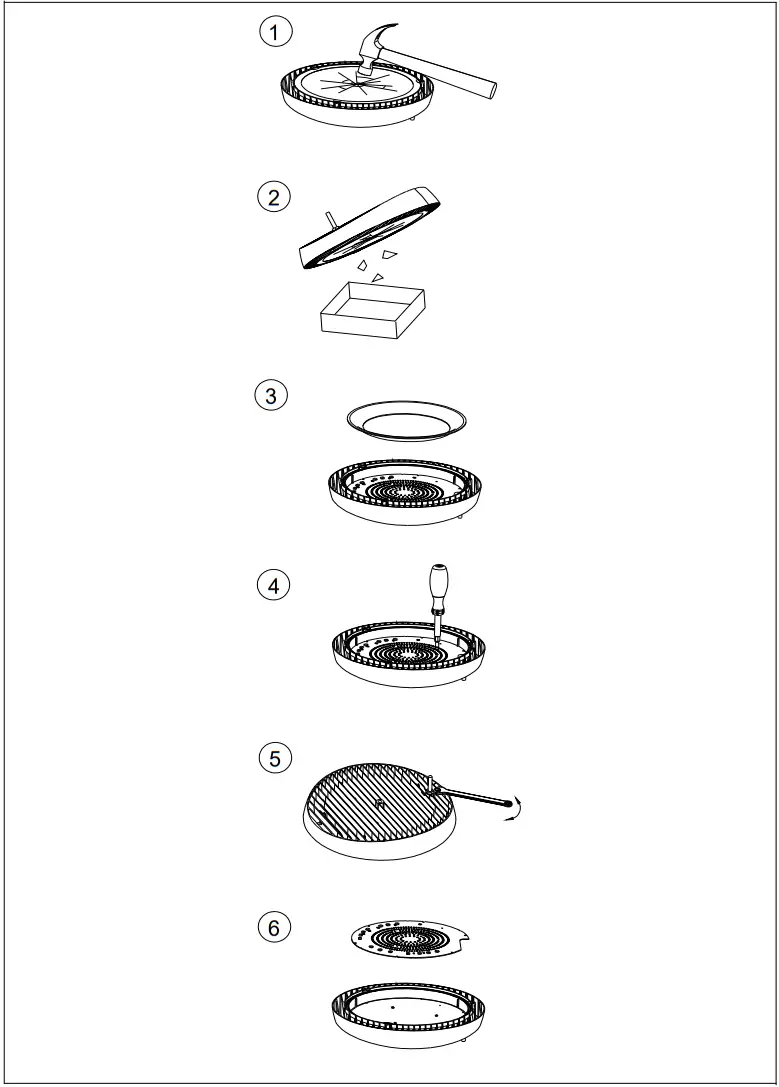 1

2

3

4

5

6