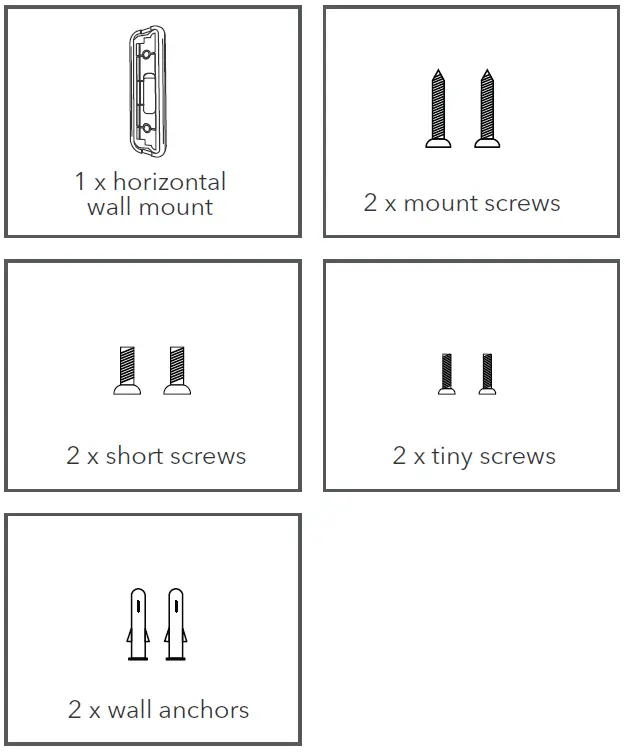 1 x horizontal wall mount

2 x mount screws

2 x short screws

2 x tiny screws

2 x wall anchors