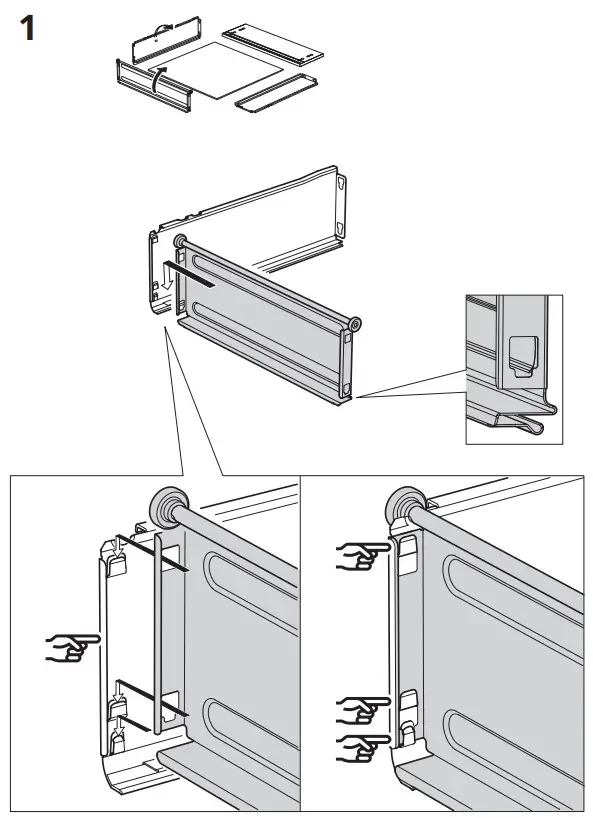 1