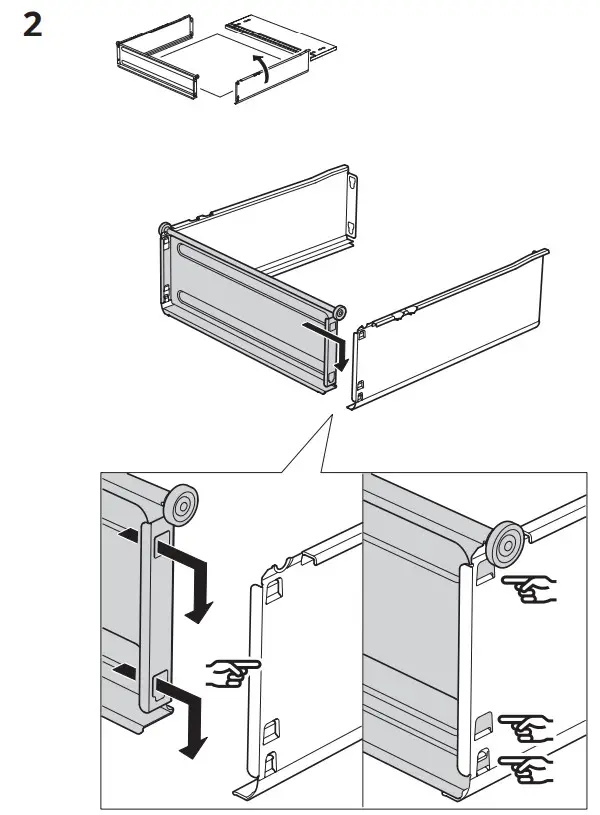 2